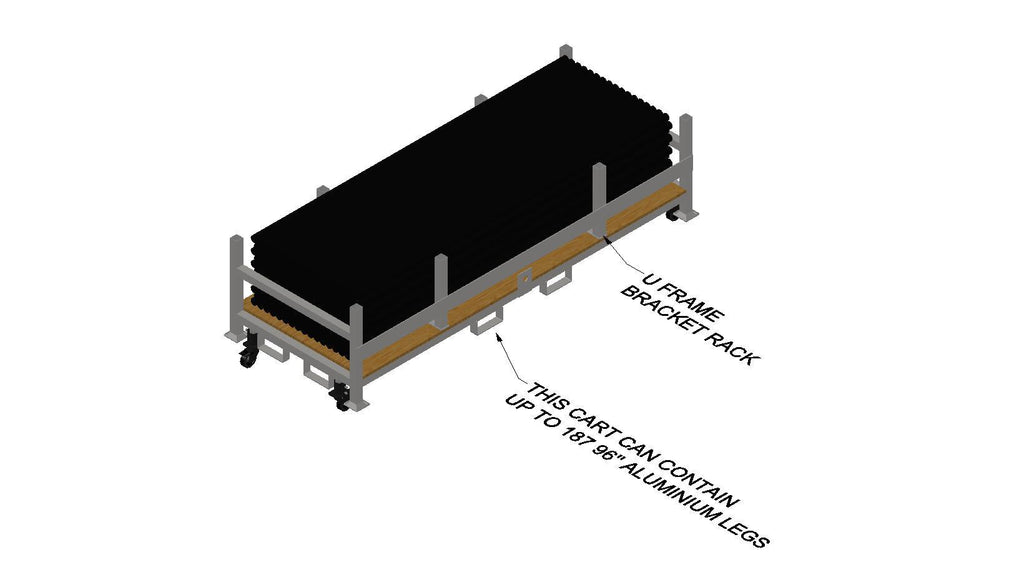 U FRAME
BRACKET RACK

THIS CART CAN CONTAIN
UP TO 187 96" ALUMINIUM LEGS